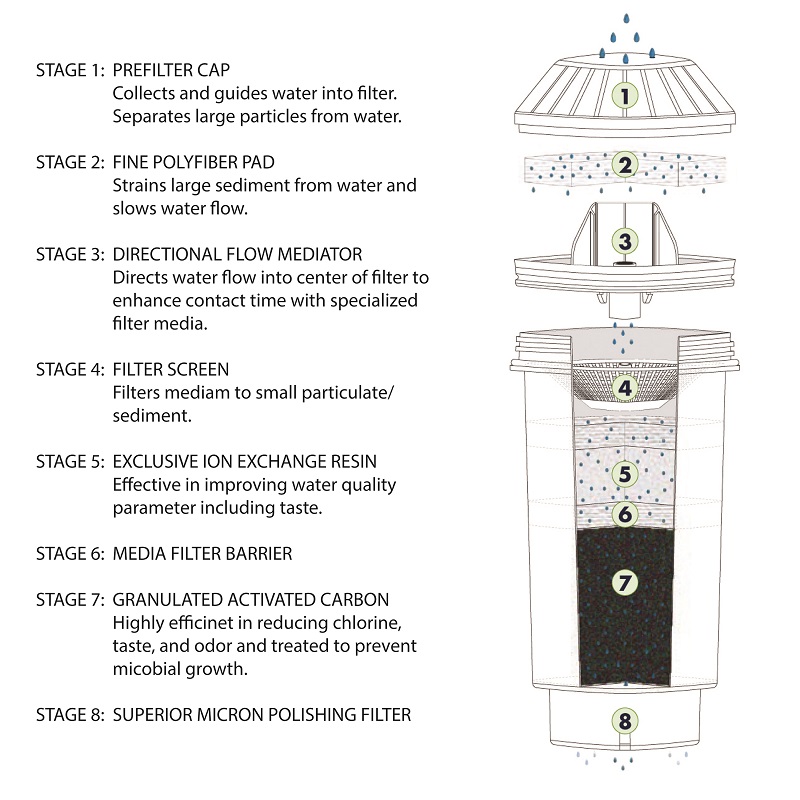 STAGE 1: PREFILTER CAP
Collects and guides water into filter. Separates large particles from water.

STAGE 2: FINE POLYFIBER PAD
Strains large sediment from water and slows water flow.

STAGE 3: DIRECTIONAL FLOW MEDIATOR
Directs water flow into center of filter to enhance contact time with specialized filter media.

STAGE 4: FILTER SCREEN
Filters mediam to small particulate/ sediment.

STAGE 5: EXCLUSIVE ION EXCHANGE RESIN
Effective in improving water quality parameter including taste.

STAGE 6: MEDIA FILTER BARRIER

STAGE 7: GRANULATED ACTIVATED CARBON
Highly efficinet in reducing chlorine, taste, and odor and treated to prevent micobial growth.

STAGE 8: SUPERIOR MICRON POLISHING FILTER

1
2
3
4
5
6
7
8